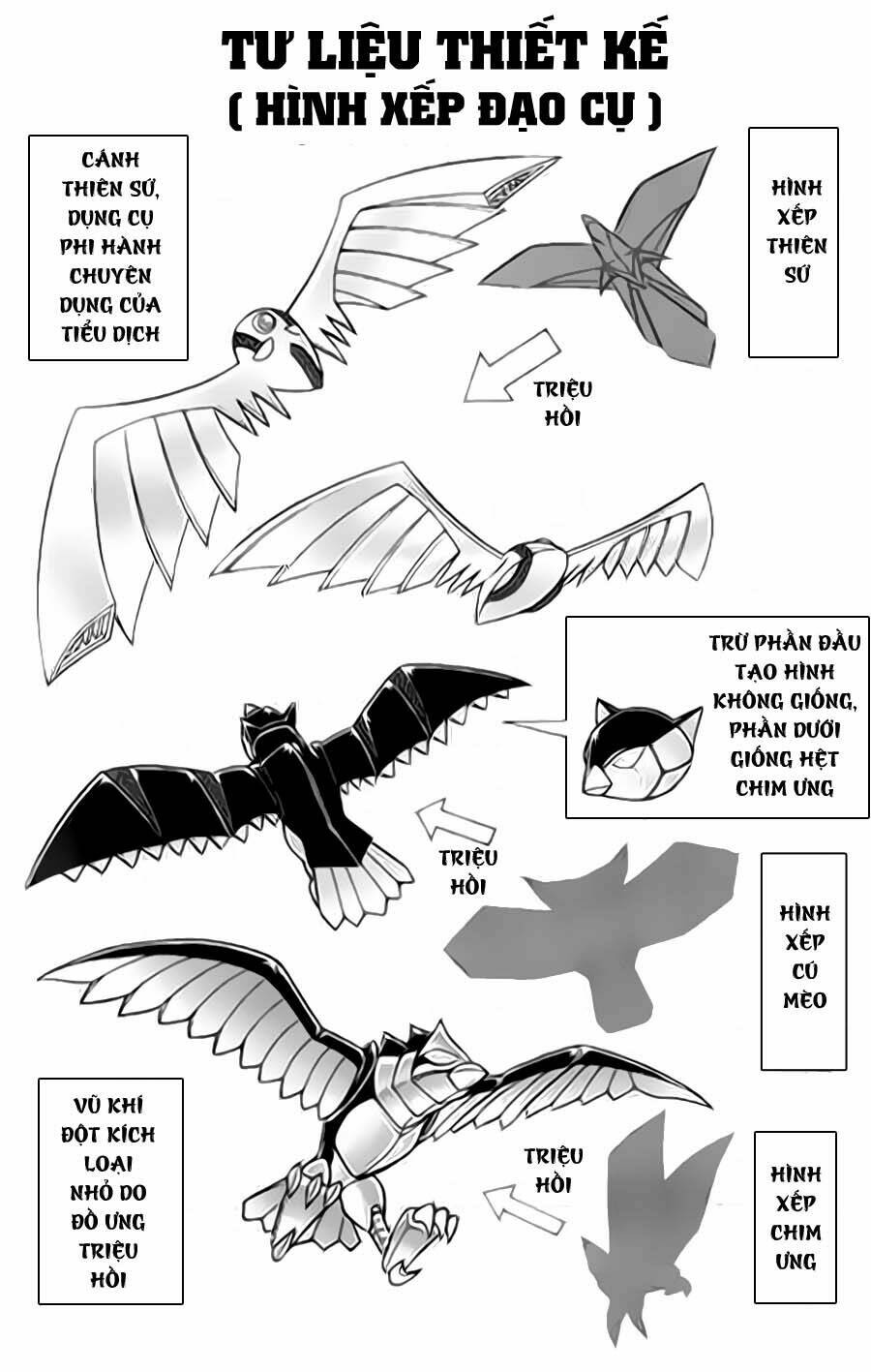 TƯ LIỆU THIẾT KẾ
( HÌNH XẾP ĐẠO CỤ )

CÁNH THIÊN SỨ, DỤNG CỤ PHI HÀNH CHUYÊN DỤNG CỦA TIỂU DỊCH

HÌNH XẾP THIÊN SỨ

TRIỆU HỒI

TRỪ PHẦN ĐẦU TẠO HÌNH KHÔNG GIỐNG, PHẦN DƯỚI GIỐNG HỆT CHIM ƯNG

TRIỆU HỒI

HÌNH XẾP CÚ MÈO

VŨ KHÍ ĐỘT KÍCH LOẠI NHỎ DO ĐỒ ƯNG TRIỆU HỒI

TRIỆU HỒI

HÌNH XẾP CHIM ƯNG