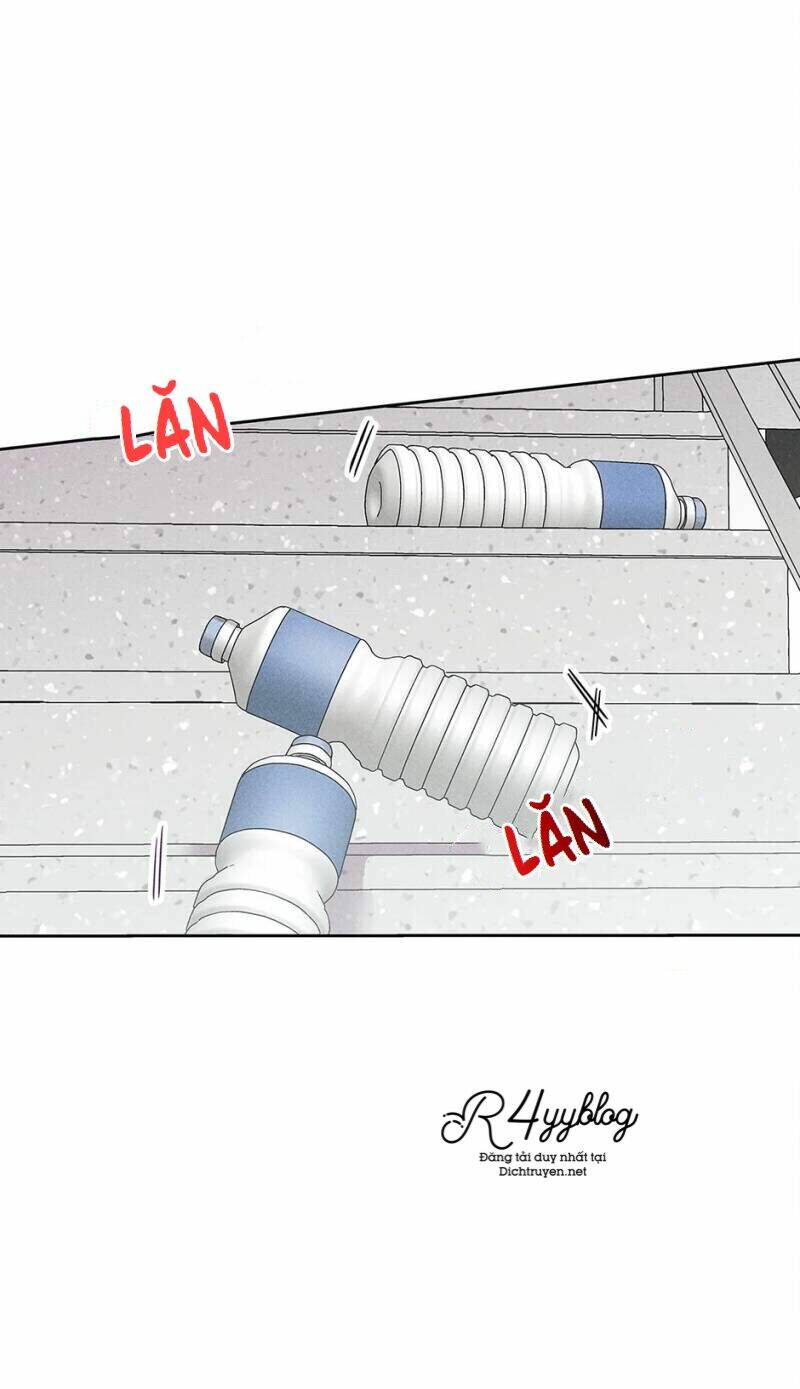 LĂN

LĂN

R4yyblog
Đăng tải duy nhất tại
Dichtruyen.net